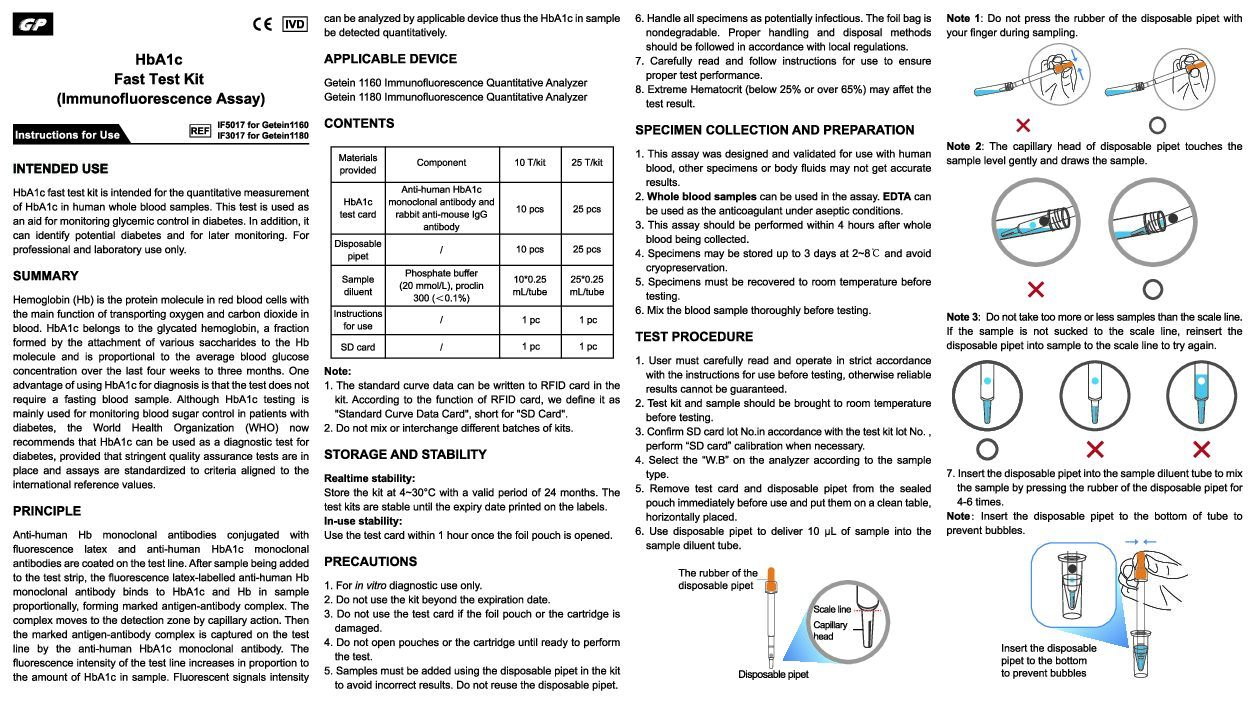 GP

CE IVD

HbA1c
Fast Test Kit
(Immunofluorescence Assay)

Instructions for Use

REF IF5017 for Getein1160
IF3017 for Getein1180

INTENDED USE

HbA1c fast test kit is intended for the quantitative measurement of HbA1c in human whole blood samples. This test is used as an aid for monitoring glycemic control in diabetes. In addition, it can identify potential diabetes and for later monitoring. For professional and laboratory use only.

SUMMARY

Hemoglobin (Hb) is the protein molecule in red blood cells with the main function of transporting oxygen and carbon dioxide in blood. HbA1c belongs to the glycated hemoglobin, a fraction formed by the attachment of various saccharides to the Hb molecule and is proportional to the average blood glucose concentration over the last four weeks to three months. One advantage of using HbA1c for diagnosis is that the test does not require a fasting blood sample. Although HbA1c testing is mainly used for monitoring blood sugar control in patients with diabetes, the World Health Organization (WHO) now recommends that HbA1c can be used as a diagnostic test for diabetes, provided that stringent quality assurance tests are in place and assays are standardized to criteria aligned to the international reference values.

PRINCIPLE

Anti-human Hb monoclonal antibodies conjugated with fluorescence latex and anti-human HbA1c monoclonal antibodies are coated on the test line. After sample being added to the test strip, the fluorescence latex-labelled anti-human Hb monoclonal antibody binds to HbA1c and Hb in sample proportionally, forming marked antigen-antibody complex. The complex moves to the detection zone by capillary action. Then the marked antigen-antibody complex is captured on the test line by the anti-human HbA1c monoclonal antibody. The fluorescence intensity of the test line increases in proportion to the amount of HbA1c in sample. Fluorescent signals intensity can be analyzed by applicable device thus the HbA1c in sample be detected quantitatively.

APPLICABLE DEVICE

Getein 1160 Immunofluorescence Quantitative Analyzer
Getein 1180 Immunofluorescence Quantitative Analyzer

CONTENTS

| Materials provided | Component | 10 T/kit | 25 T/kit |
|---|---|---|---|
| HbA1c test card | Anti-human HbA1c monoclonal antibody and rabbit anti-mouse IgG antibody | 10 pcs | 25 pcs |
| Disposable pipet | / | 10 pcs | 25 pcs |
| Sample diluent | Phosphate buffer (20 mmol/L), proclin 300 (<0.1%) | 10*0.25 mL/tube | 25*0.25 mL/tube |
| Instructions for use | / | 1 pc | 1 pc |
| SD card | / | 1 pc | 1 pc |

Note:
1. The standard curve data can be written to RFID card in the kit. According to the function of RFID card, we define it as "Standard Curve Data Card", short for "SD Card".
2. Do not mix or interchange different batches of kits.

STORAGE AND STABILITY

Realtime stability:
Store the kit at 4~30°C with a valid period of 24 months. The test kits are stable until the expiry date printed on the labels.
In-use stability:
Use the test card within 1 hour once the foil pouch is opened.

PRECAUTIONS

1. For in vitro diagnostic use only.
2. Do not use the kit beyond the expiration date.
3. Do not use the test card if the foil pouch or the cartridge is damaged.
4. Do not open pouches or the cartridge until ready to perform the test.
5. Samples must be added using the disposable pipet in the kit to avoid incorrect results. Do not reuse the disposable pipet.
6. Handle all specimens as potentially infectious. The foil bag is nondegradable. Proper handling and disposal methods should be followed in accordance with local regulations.
7. Carefully read and follow instructions for use to ensure proper test performance.
8. Extreme Hematocrit (below 25% or over 65%) may affet the test result.

SPECIMEN COLLECTION AND PREPARATION

1. This assay was designed and validated for use with human blood, other specimens or body fluids may not get accurate results.
2. Whole blood samples can be used in the assay. EDTA can be used as the anticoagulant under aseptic conditions.
3. This assay should be performed within 4 hours after whole blood being collected.
4. Specimens may be stored up to 3 days at 2~8℃ and avoid cryopreservation.
5. Specimens must be recovered to room temperature before testing.
6. Mix the blood sample thoroughly before testing.

TEST PROCEDURE

1. User must carefully read and operate in strict accordance with the instructions for use before testing, otherwise reliable results cannot be guaranteed.
2. Test kit and sample should be brought to room temperature before testing.
3. Confirm SD card lot No.in accordance with the test kit lot No. , perform "SD card" calibration when necessary.
4. Select the "W.B" on the analyzer according to the sample type.
5. Remove test card and disposable pipet from the sealed pouch immediately before use and put them on a clean table, horizontally placed.
6. Use disposable pipet to deliver 10 μL of sample into the sample diluent tube.

The rubber of the disposable pipet
Scale line
Capillary head
Disposable pipet

Note 1: Do not press the rubber of the disposable pipet with your finger during sampling.

Note 2: The capillary head of disposable pipet touches the sample level gently and draws the sample.

Note 3: Do not take too more or less samples than the scale line. If the sample is not sucked to the scale line, reinsert the disposable pipet into sample to the scale line to try again.

7. Insert the disposable pipet into the sample diluent tube to mix the sample by pressing the rubber of the disposable pipet for 4-6 times.
Note: Insert the disposable pipet to the bottom of tube to prevent bubbles.

Insert the disposable pipet to the bottom to prevent bubbles